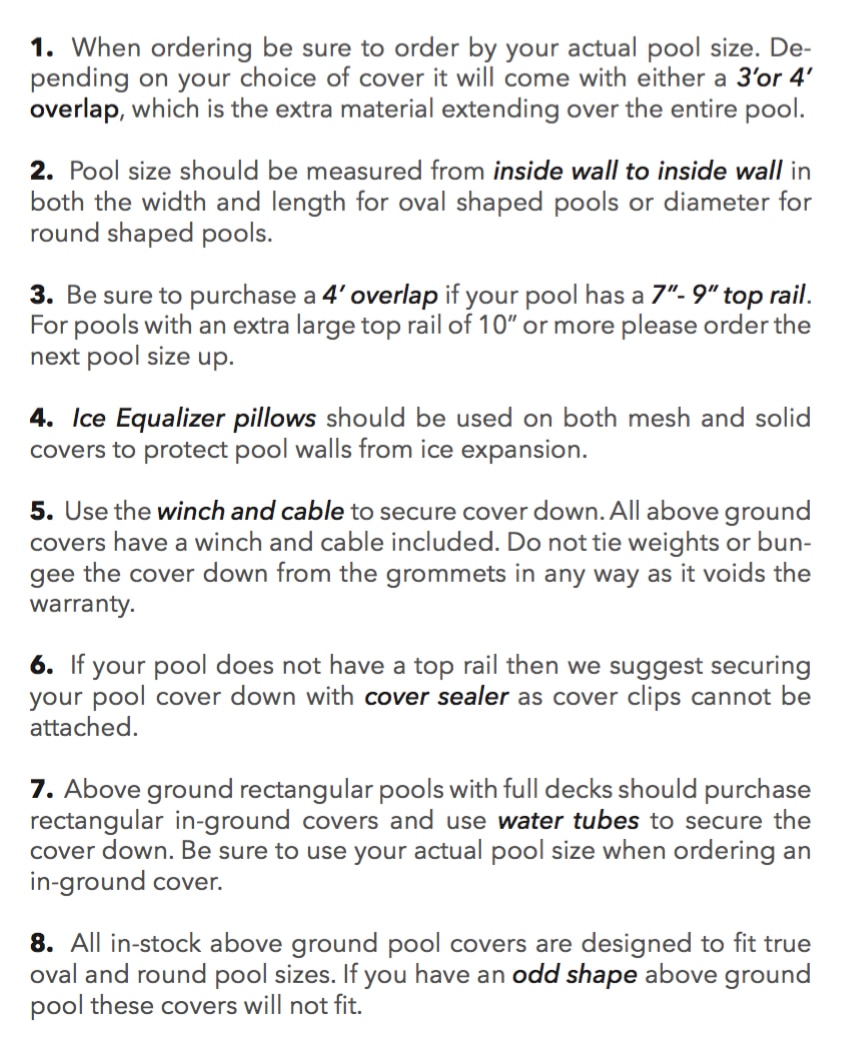 1. When ordering be sure to order by your actual pool size. Depending on your choice of cover it will come with either a 3'or 4' overlap, which is the extra material extending over the entire pool.

2. Pool size should be measured from inside wall to inside wall in both the width and length for oval shaped pools or diameter for round shaped pools.

3. Be sure to purchase a 4' overlap if your pool has a 7"- 9" top rail. For pools with an extra large top rail of 10" or more please order the next pool size up.

4. Ice Equalizer pillows should be used on both mesh and solid covers to protect pool walls from ice expansion.

5. Use the winch and cable to secure cover down. All above ground covers have a winch and cable included. Do not tie weights or bungee the cover down from the grommets in any way as it voids the warranty.

6. If your pool does not have a top rail then we suggest securing your pool cover down with cover sealer as cover clips cannot be attached.

7. Above ground rectangular pools with full decks should purchase rectangular in-ground covers and use water tubes to secure the cover down. Be sure to use your actual pool size when ordering an in-ground cover.

8. All in-stock above ground pool covers are designed to fit true oval and round pool sizes. If you have an odd shape above ground pool these covers will not fit.